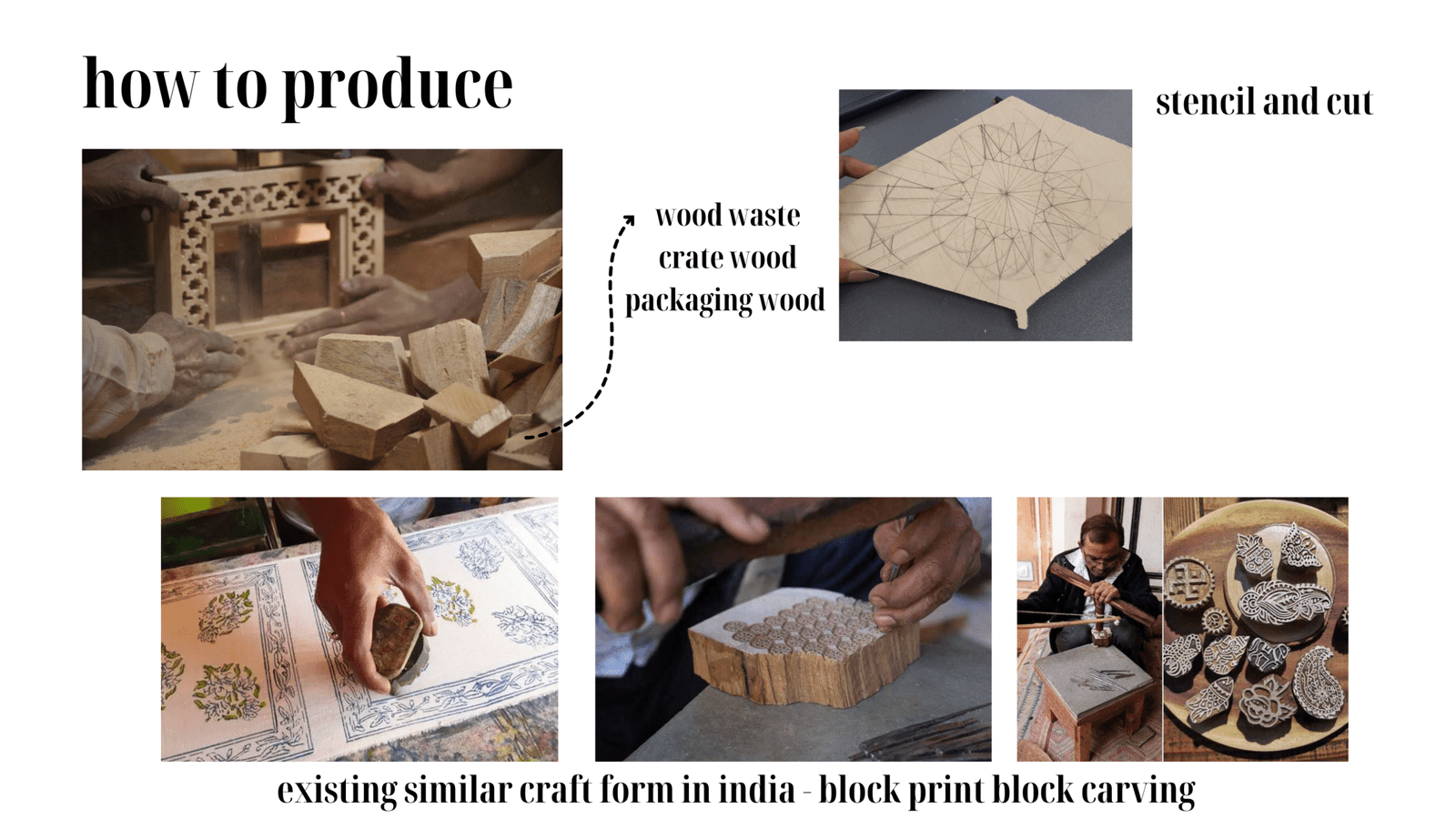 how to produce

wood waste
crate wood
packaging wood

stencil and cut

existing similar craft form in india - block print block carving